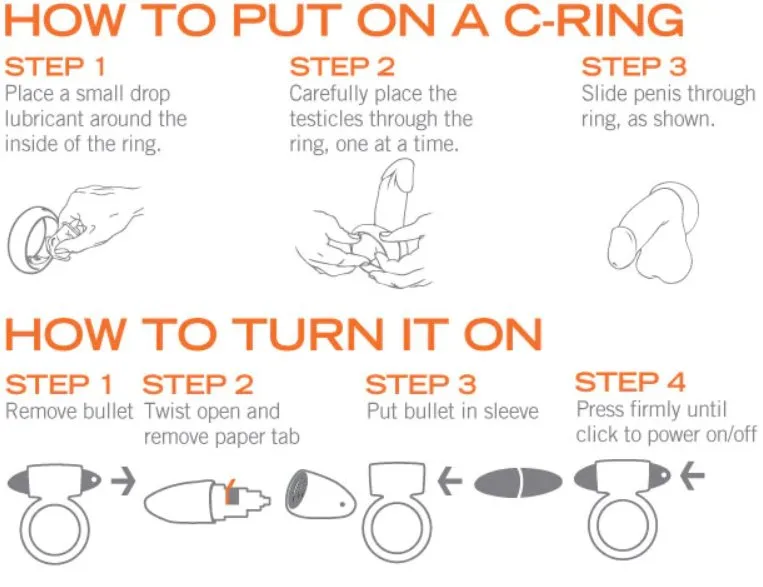 HOW TO PUT ON A C-RING

STEP 1
Place a small drop lubricant around the inside of the ring.

STEP 2
Carefully place the testicles through the ring, one at a time.

STEP 3
Slide penis through ring, as shown.

HOW TO TURN IT ON

STEP 1
Remove bullet

STEP 2
Twist open and remove paper tab

STEP 3
Put bullet in sleeve

STEP 4
Press firmly until click to power on/off